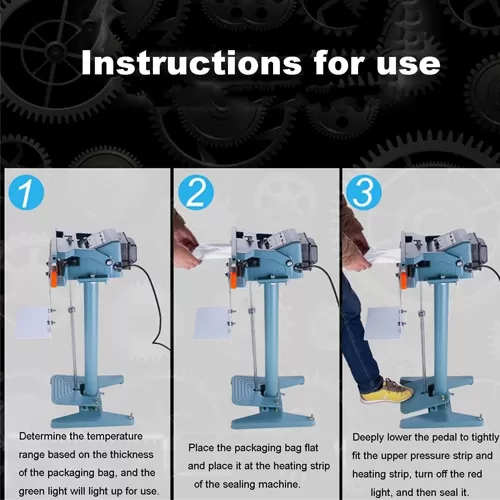 Instructions for use

1

Determine the temperature range based on the thickness of the packaging bag, and the green light will light up for use.

2

Place the packaging bag flat and place it at the heating strip of the sealing machine.

3

Deeply lower the pedal to tightly fit the upper pressure strip and heating strip, turn off the red light, and then seal it.