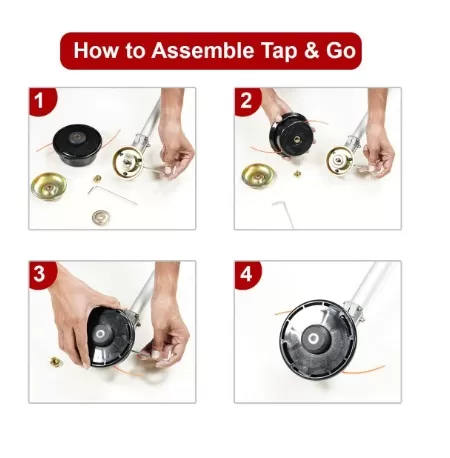 How to Assemble Tap & Go

1

2

3

4