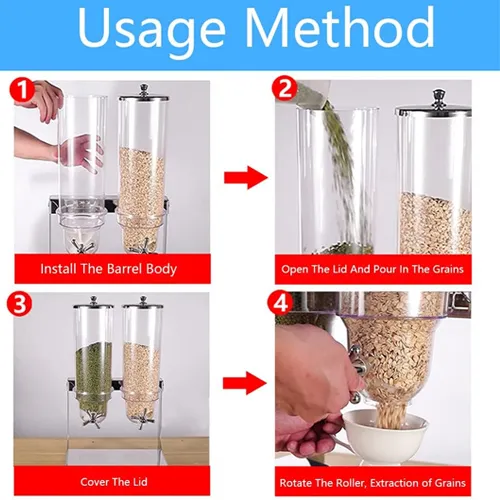 Usage Method

1
Install The Barrel Body

2
Open The Lid And Pour In The Grains

3
Cover The Lid

4
Rotate The Roller, Extraction of Grains